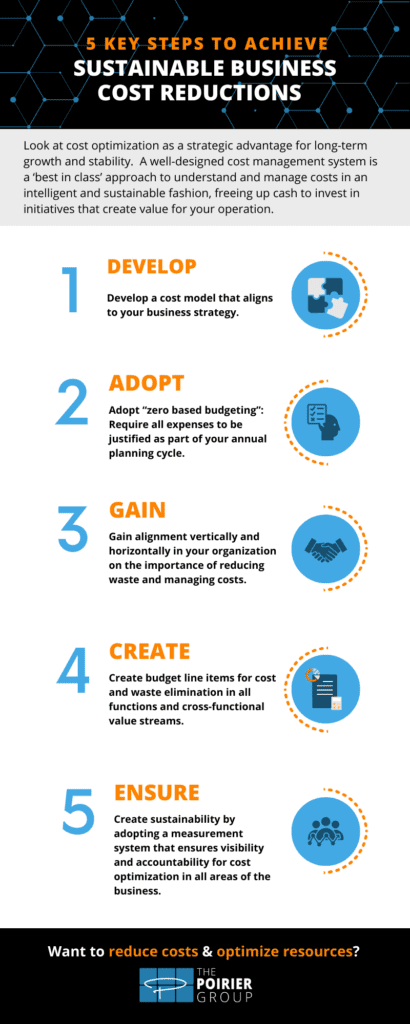 5 KEY STEPS TO ACHIEVE
SUSTAINABLE BUSINESS COST REDUCTIONS

Look at cost optimization as a strategic advantage for long-term growth and stability. A well-designed cost management system is a 'best in class' approach to understand and manage costs in an intelligent and sustainable fashion, freeing up cash to invest in initiatives that create value for your operation.

1
DEVELOP
Develop a cost model that aligns to your business strategy.

2
ADOPT
Adopt "zero based budgeting": Require all expenses to be justified as part of your annual planning cycle.

3
GAIN
Gain alignment vertically and horizontally in your organization on the importance of reducing waste and managing costs.

4
CREATE
Create budget line items for cost and waste elimination in all functions and cross-functional value streams.

5
ENSURE
Create sustainability by adopting a measurement system that ensures visibility and accountability for cost optimization in all areas of the business.

Want to reduce costs & optimize resources?

THE POIRIER GROUP